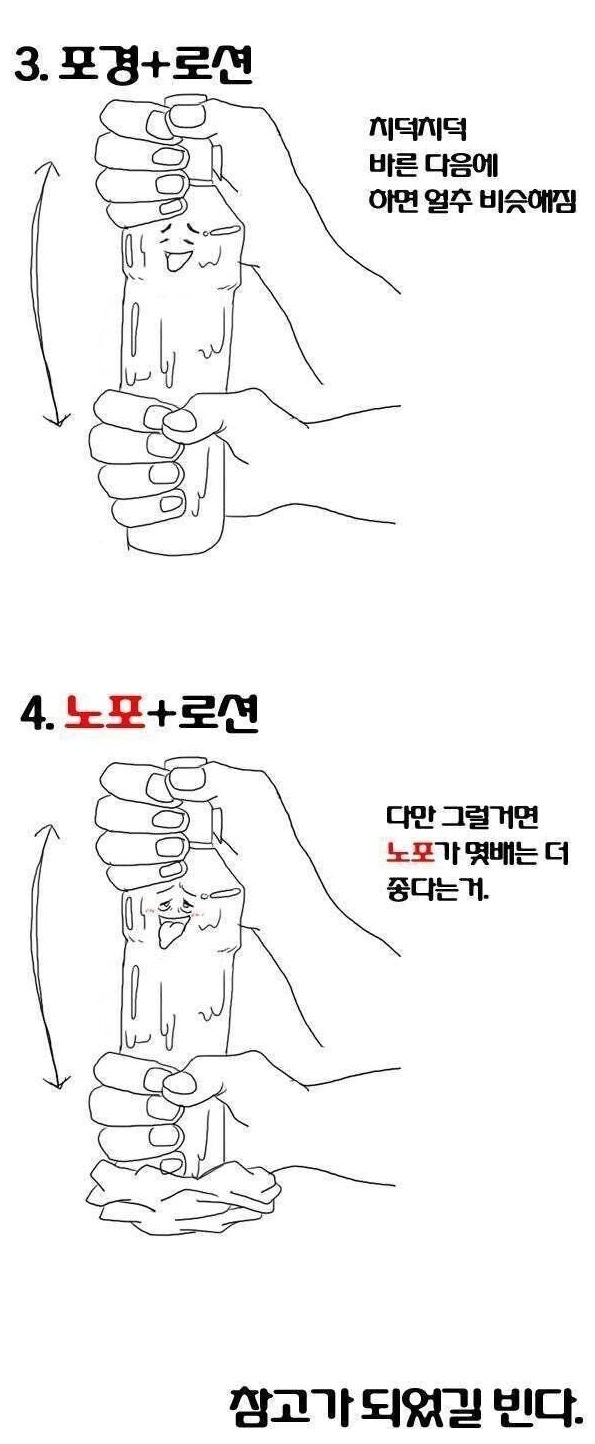 3. 포경+로션

치덕치덕
바른 다음에
하면 얼추 비슷해짐

4. 노포+로션

다만 그럴거면
노포가 몇배는 더
좋다는거.

참고가 되었길 빈다.